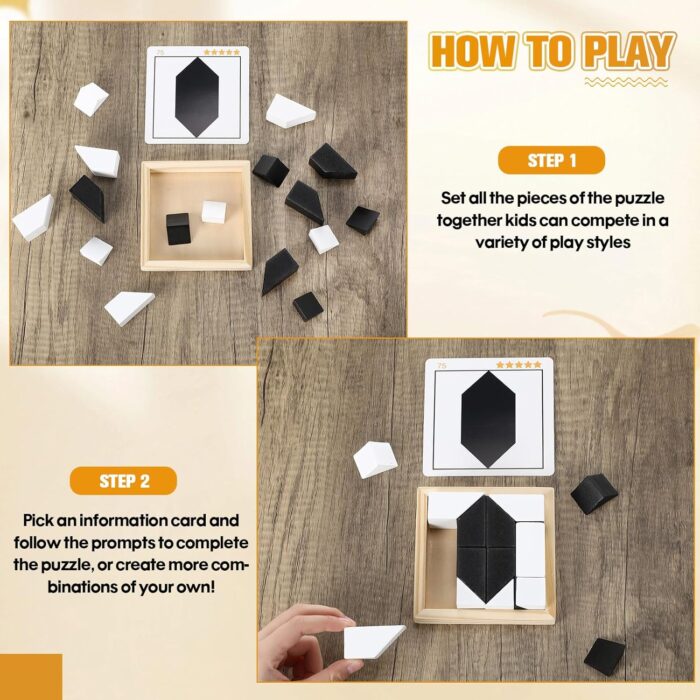 75 ★★★★★

HOW TO PLAY

STEP 1

Set all the pieces of the puzzle together kids can compete in a variety of play styles

75 ★★★★★

STEP 2

Pick an information card and follow the prompts to complete the puzzle, or create more combinations of your own!