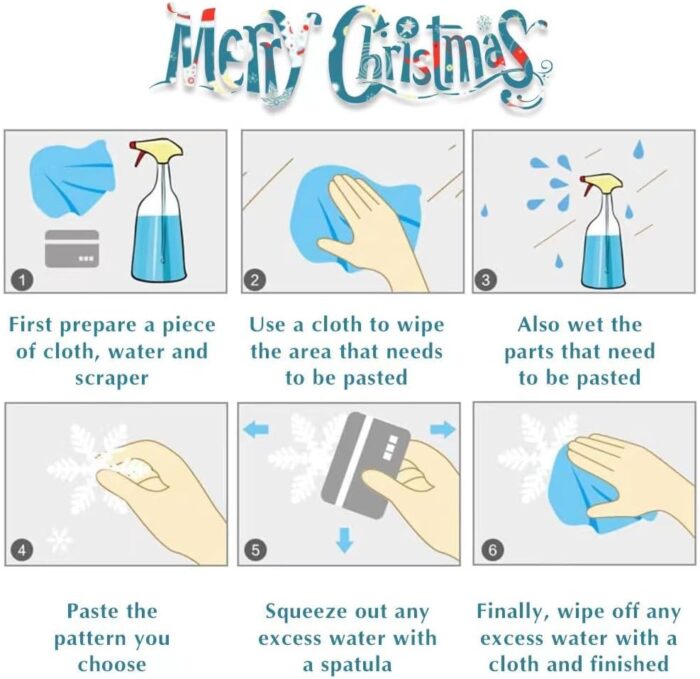 Merry Christmas

1

First prepare a piece of cloth, water and scraper

2

Use a cloth to wipe the area that needs to be pasted

3

Also wet the parts that need to be pasted

4

Paste the pattern you choose

5

Squeeze out any excess water with a spatula

6

Finally, wipe off any excess water with a cloth and finished