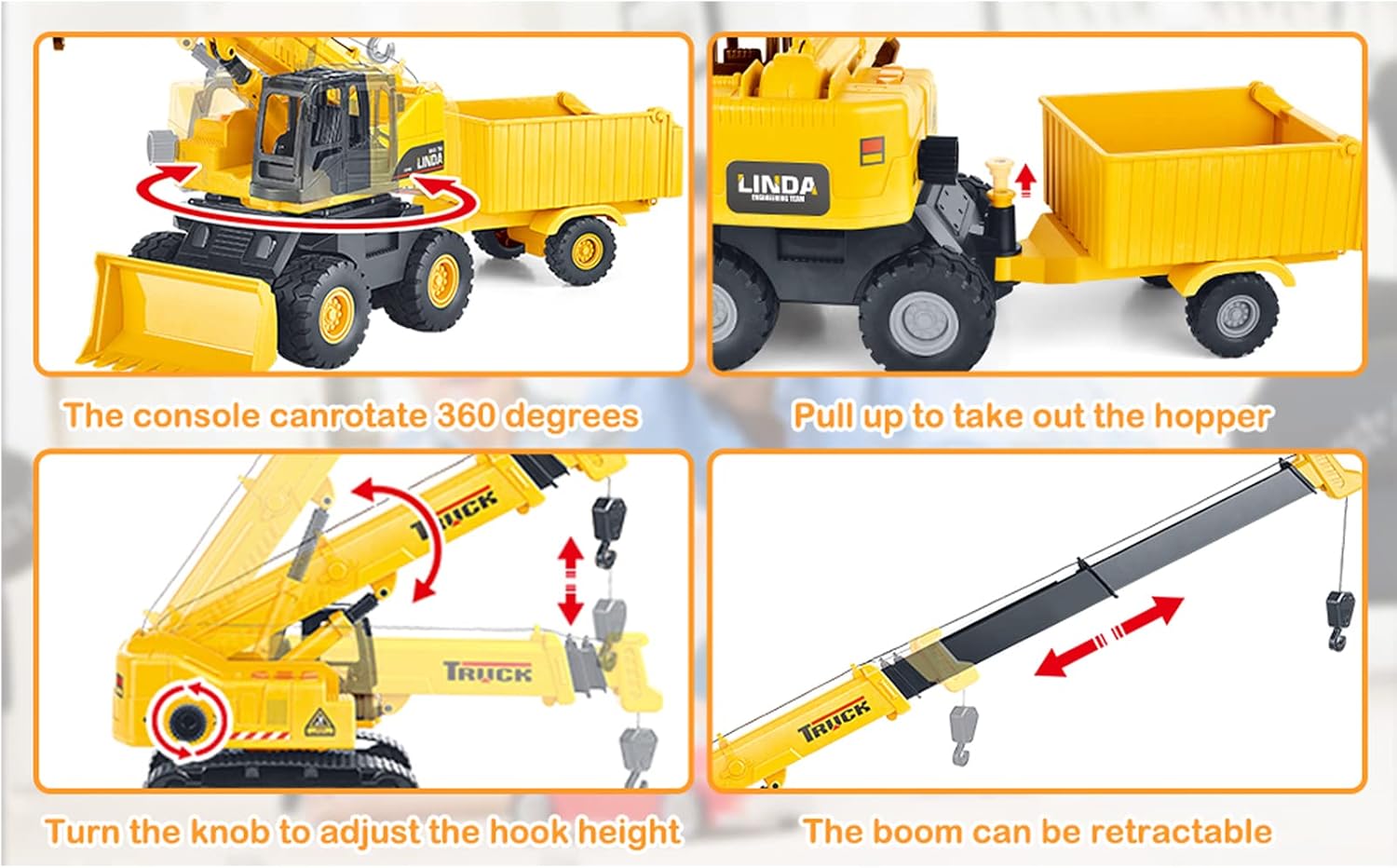 LINDA

LINDA
ENGINEERING TEAM

The console canrotate 360 degrees

Pull up to take out the hopper

TRUCK

TRUCK

TRUCK

Turn the knob to adjust the hook height

The boom can be retractable