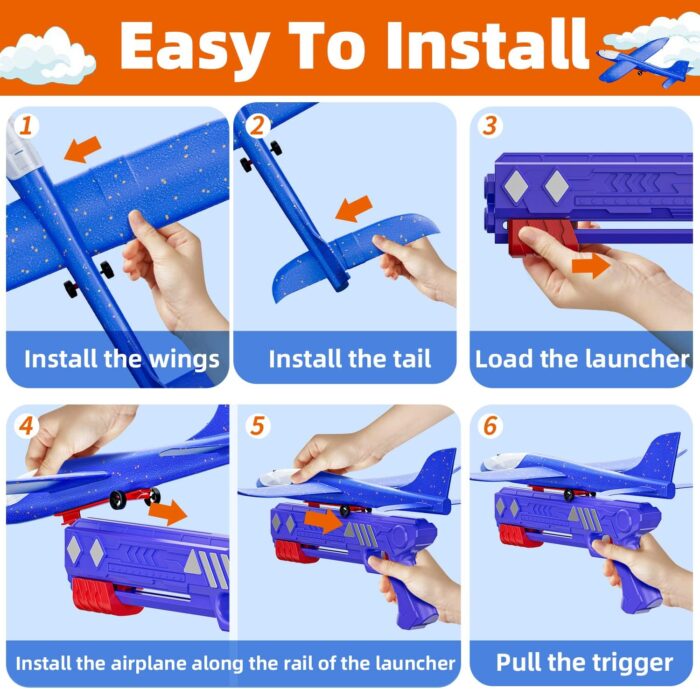 Easy To Install

1
Install the wings

2
Install the tail

3
Load the launcher

4

5

Install the airplane along the rail of the launcher

6
Pull the trigger