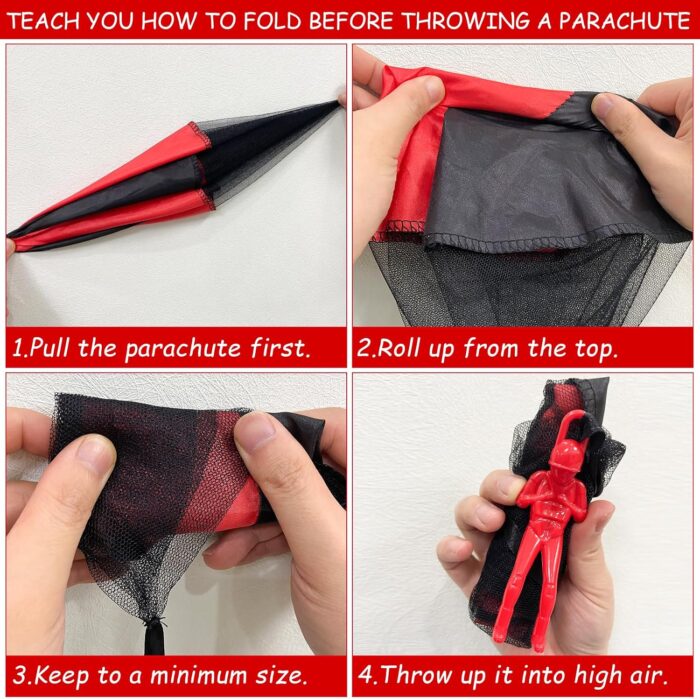 TEACH YOU HOW TO FOLD BEFORE THROWING A PARACHUTE

1.Pull the parachute first.

2.Roll up from the top.

3.Keep to a minimum size.

4.Throw up it into high air.